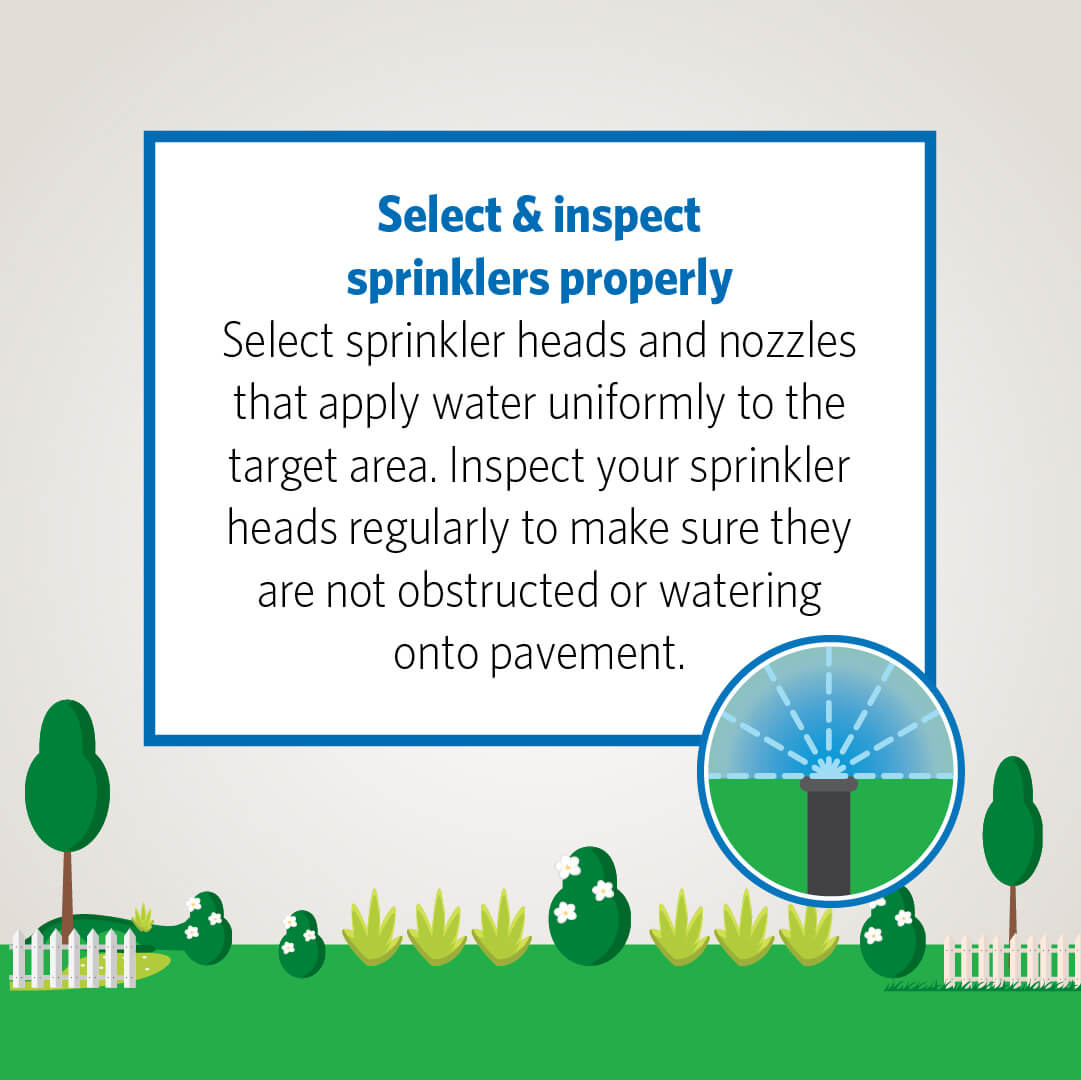 Select & inspect sprinklers properly

Select sprinkler heads and nozzles that apply water uniformly to the target area. Inspect your sprinkler heads regularly to make sure they are not obstructed or watering onto pavement.