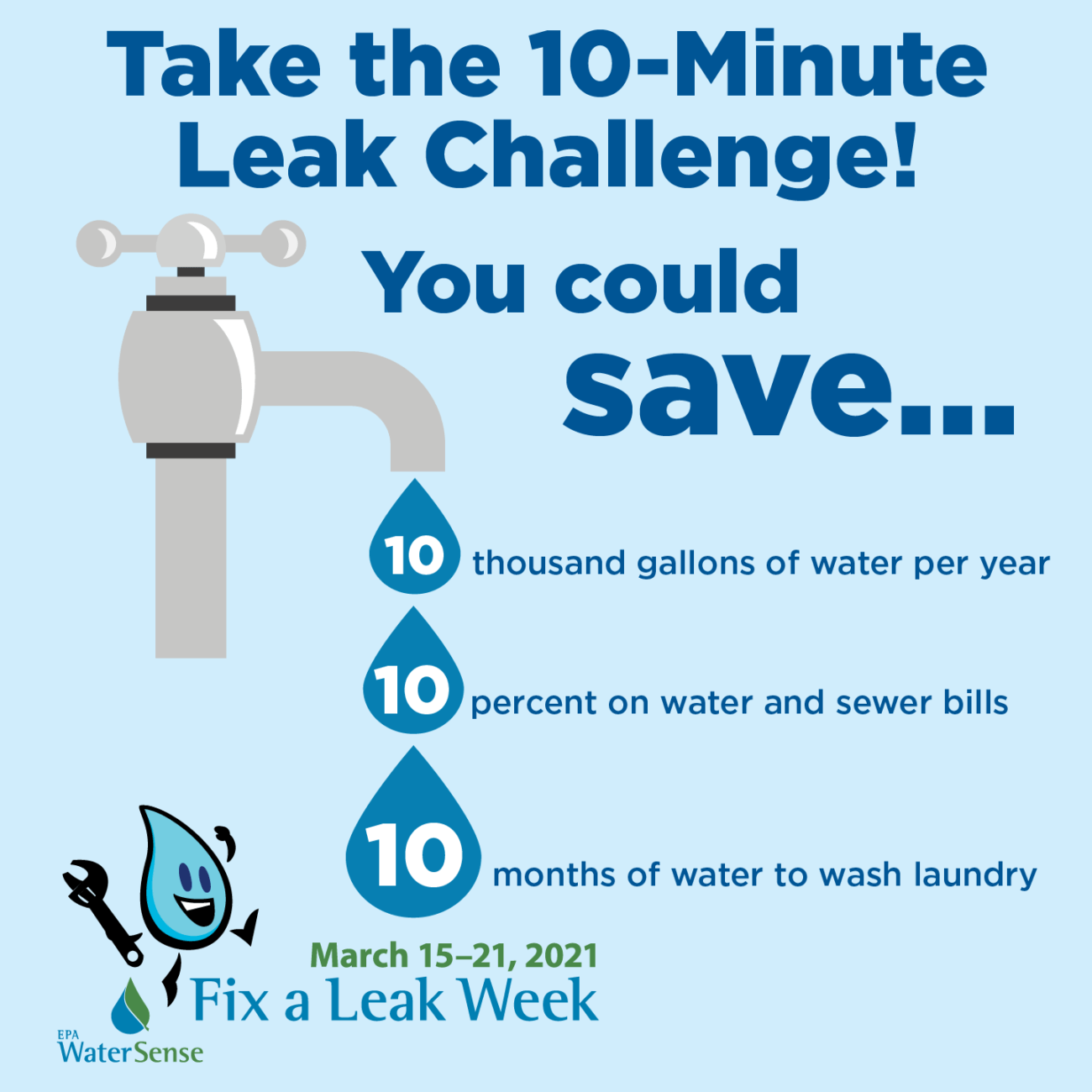 Take the 10-Minute Leak Challenge!

You could save...

10 thousand gallons of water per year

10 percent on water and sewer bills

10 months of water to wash laundry

March 15–21, 2021
Fix a Leak Week

EPA
WaterSense