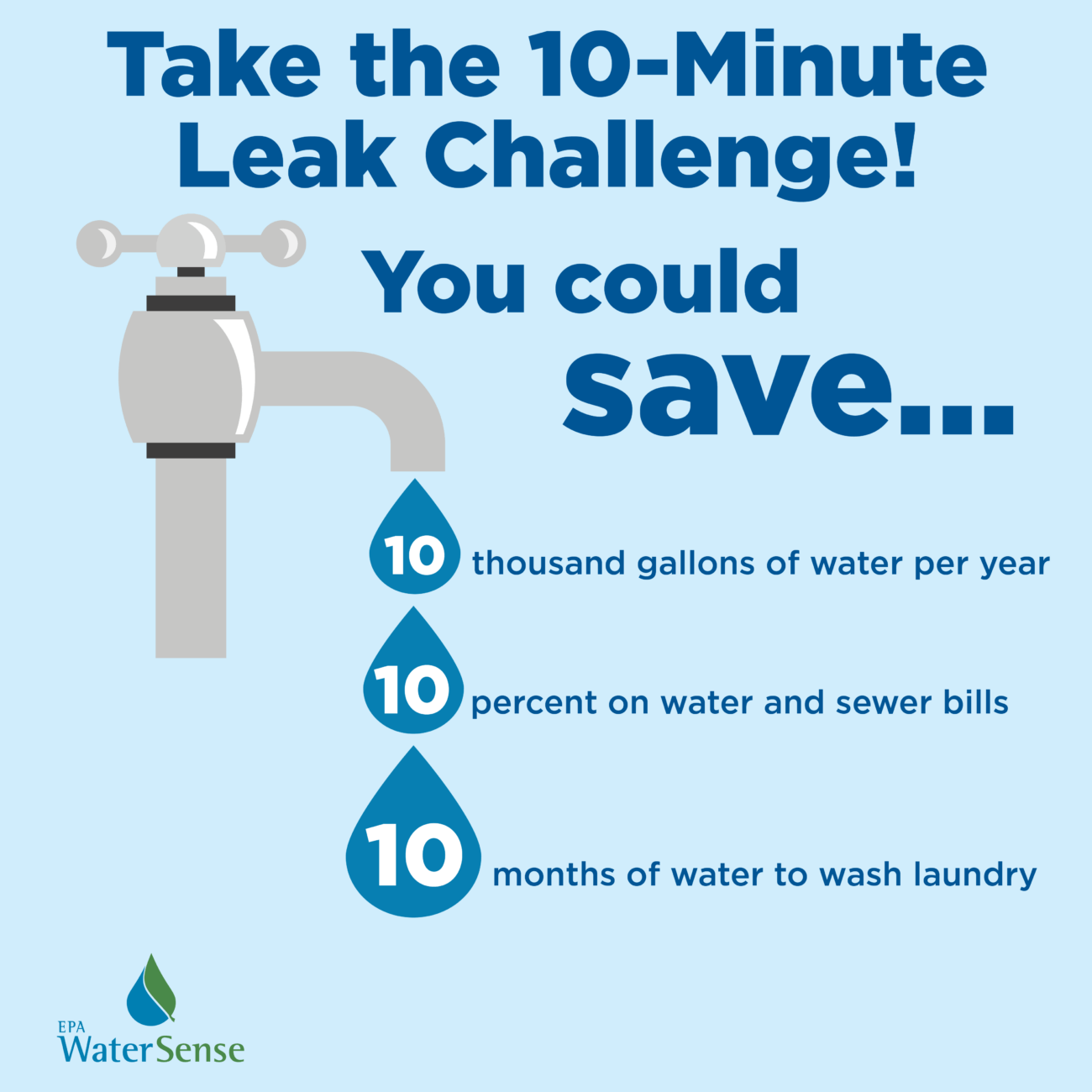 Take the 10-Minute Leak Challenge!

You could save...

10 thousand gallons of water per year

10 percent on water and sewer bills

10 months of water to wash laundry

EPA WaterSense